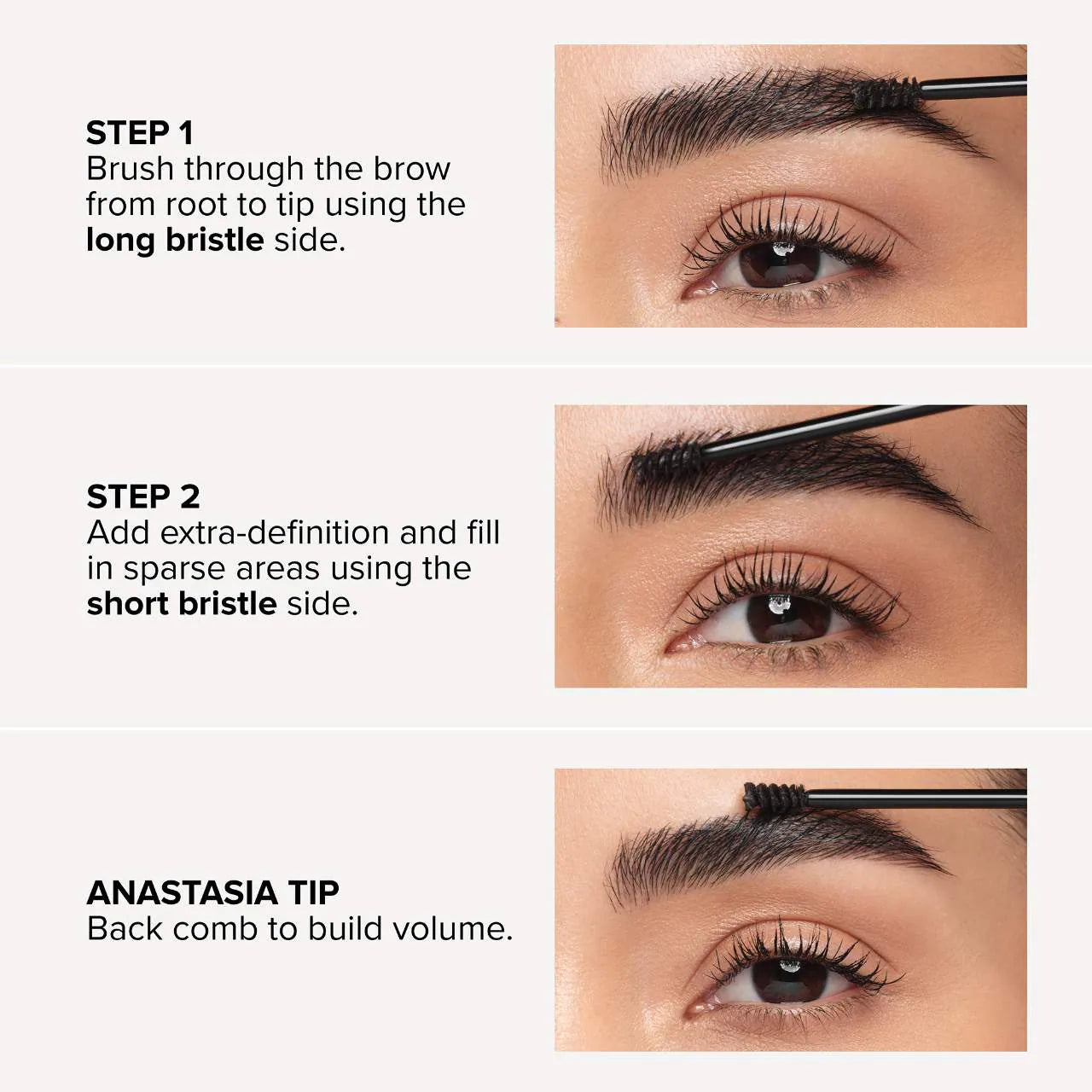 STEP 1
Brush through the brow from root to tip using the long bristle side.

STEP 2
Add extra-definition and fill in sparse areas using the short bristle side.

ANASTASIA TIP
Back comb to build volume.