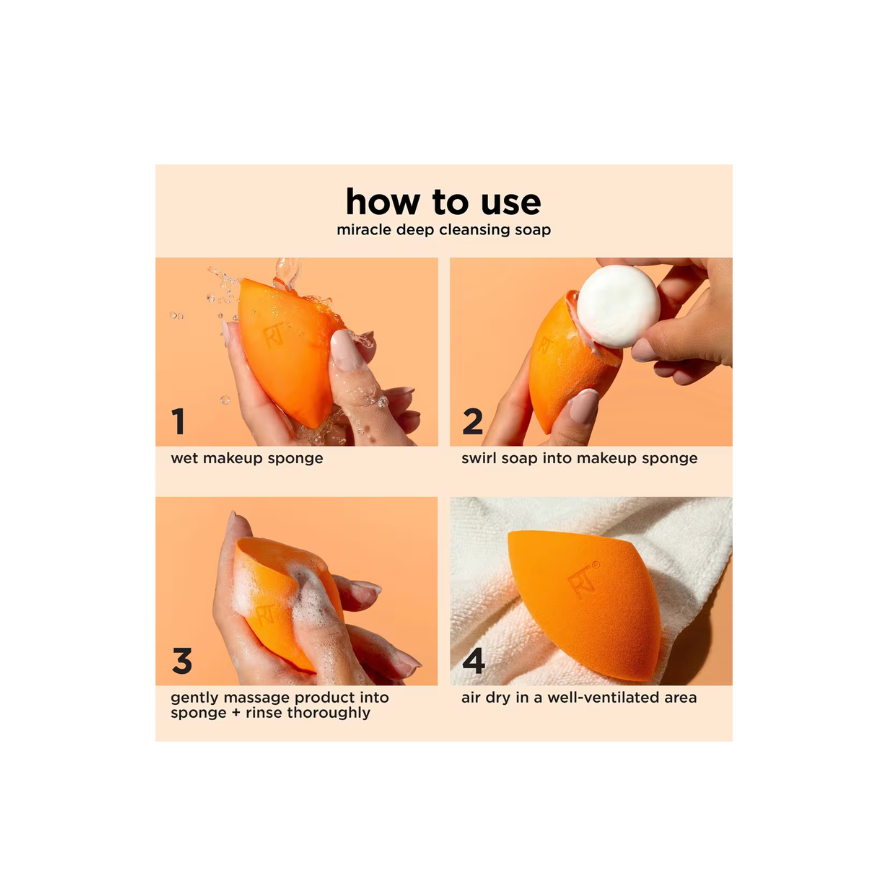 how to use
miracle deep cleansing soap

1
wet makeup sponge

2
swirl soap into makeup sponge

3
gently massage product into sponge + rinse thoroughly

4
air dry in a well-ventilated area